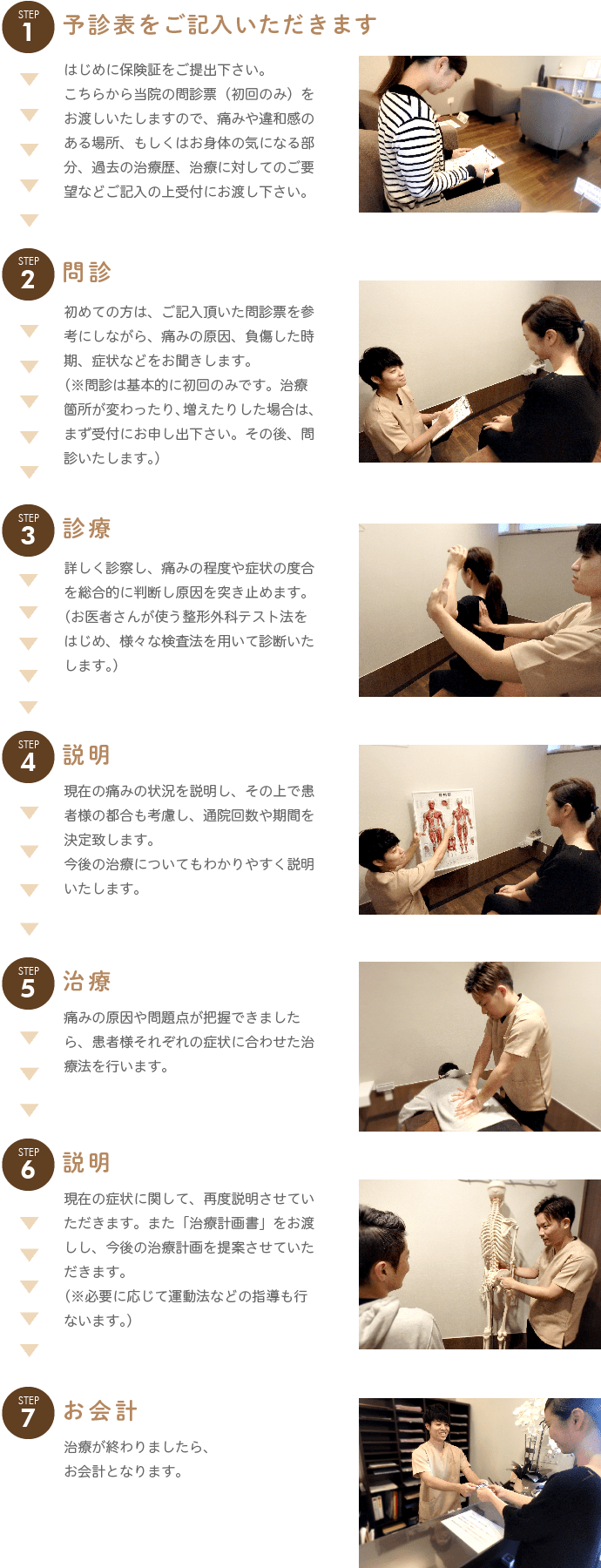 STEP 1 予診表をご記入いただきます

はじめに保険証をご提出下さい。
こちらから当院の問診票（初回のみ）をお渡しいたしますので、痛みや違和感のある場所、もしくはお身体の気になる部分、過去の治療歴、治療に対してのご要望などご記入の上受付にお渡し下さい。

STEP 2 問診

初めての方は、ご記入頂いた問診票を参考にしながら、痛みの原因、負傷した時期、症状などをお聞きします。
（※問診は基本的に初回のみです。治療箇所が変わったり、増えたりした場合は、まず受付にお申し出下さい。その後、問診いたします。）

STEP 3 診療

詳しく診察し、痛みの程度や症状の度合を総合的に判断し原因を突き止めます。
（お医者さんが使う整形外科テスト法をはじめ、様々な検査法を用いて診断いたします。）

STEP 4 説明

現在の痛みの状況を説明し、その上で患者様の都合も考慮し、通院回数や期間を決定致します。
今後の治療についてもわかりやすく説明いたします。

STEP 5 治療

痛みの原因や問題点が把握できましたら、患者様それぞれの症状に合わせた治療法を行います。

STEP 6 説明

現在の症状に関して、再度説明させていただきます。また「治療計画書」をお渡しし、今後の治療計画を提案させていただきます。
（※必要に応じて運動法などの指導も行ないます。）

STEP 7 お会計

治療が終わりましたら、
お会計となります。